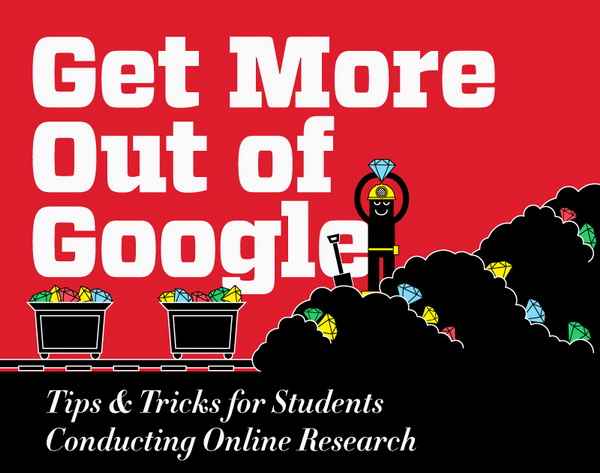 Get More Out of Google

Tips & Tricks for Students Conducting Online Research